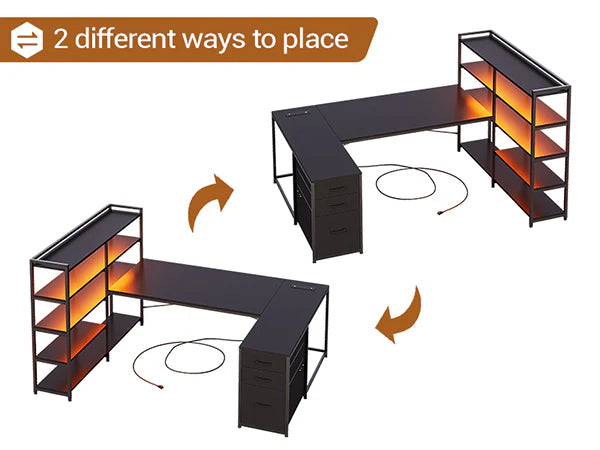 2 different ways to place