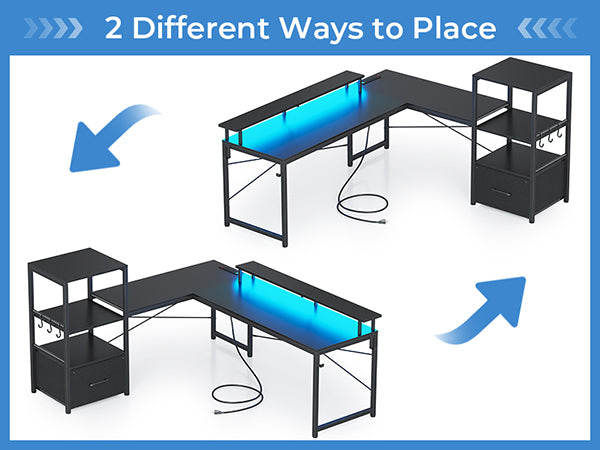 2 Different Ways to Place