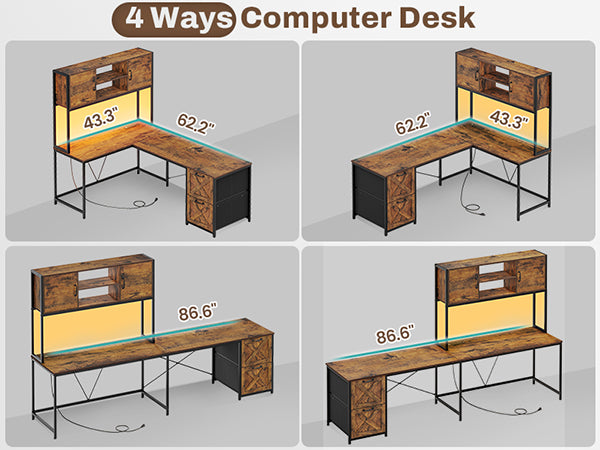 4 Ways Computer Desk

43.3"
62.2"

62.2"
43.3"

86.6"

86.6"