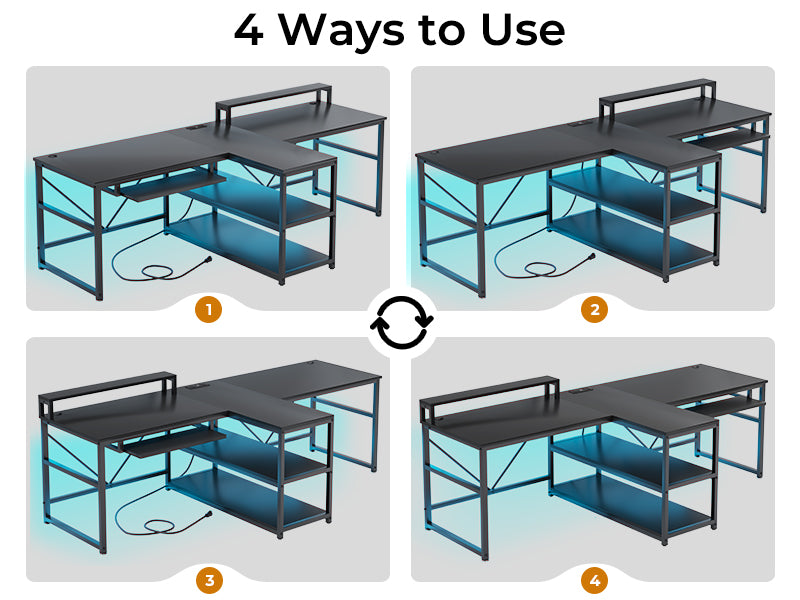 4 Ways to Use

1

2

3

4