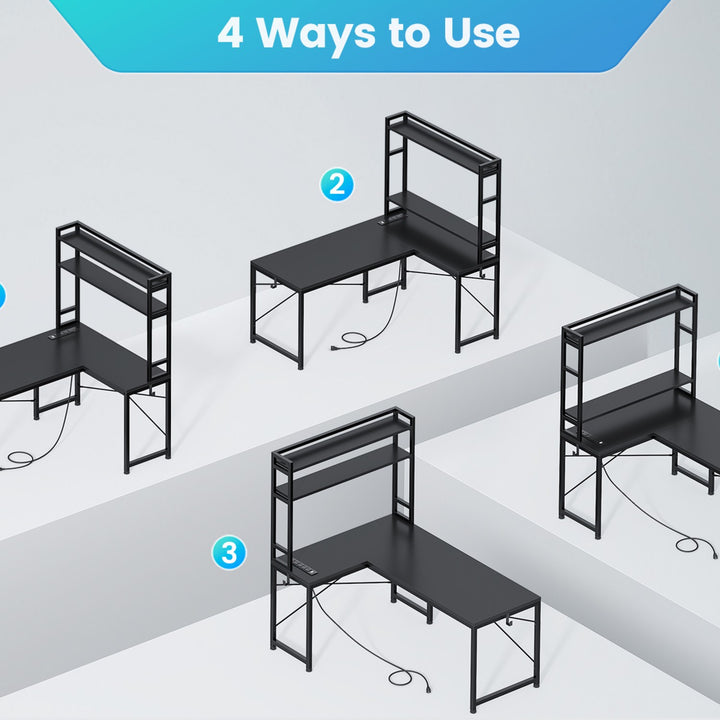 4 Ways to Use

2

3