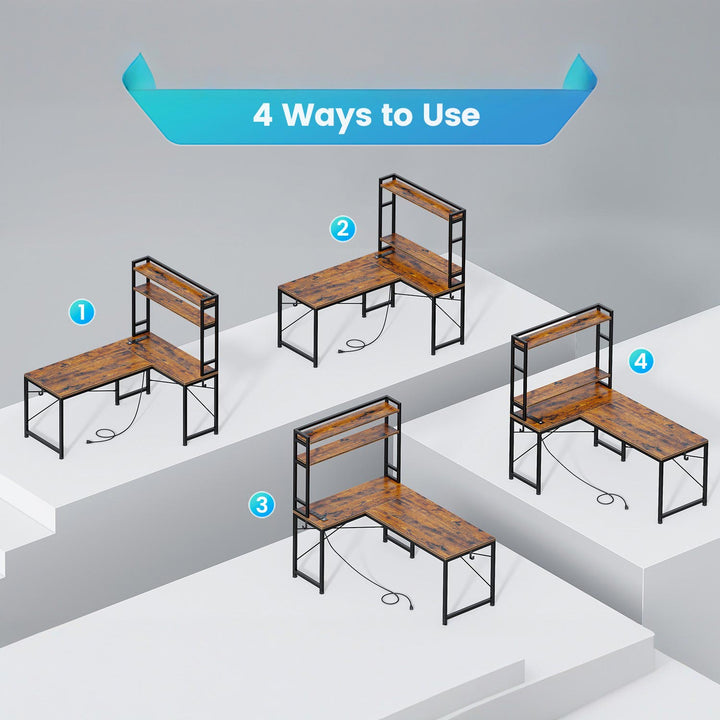 4 Ways to Use

2

1

4

3