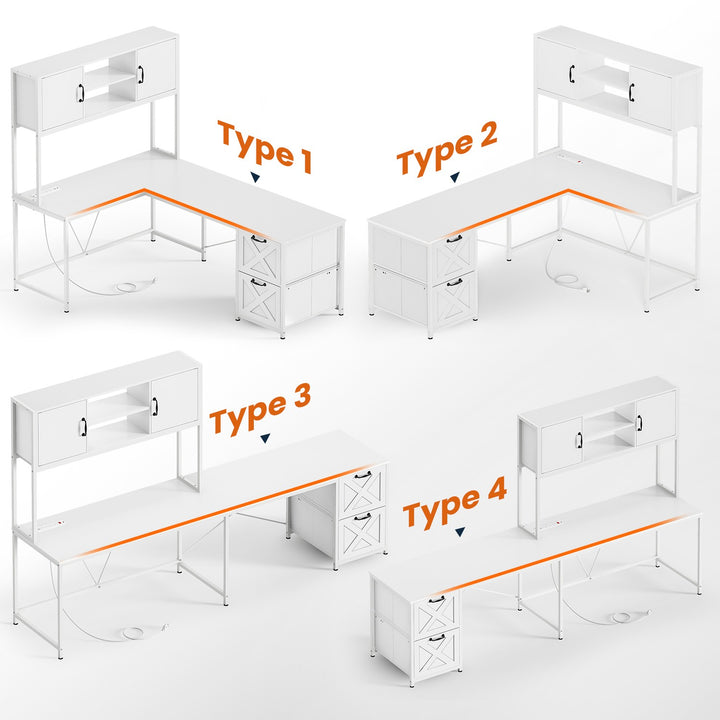 Type 1

Type 2

Type 3

Type 4