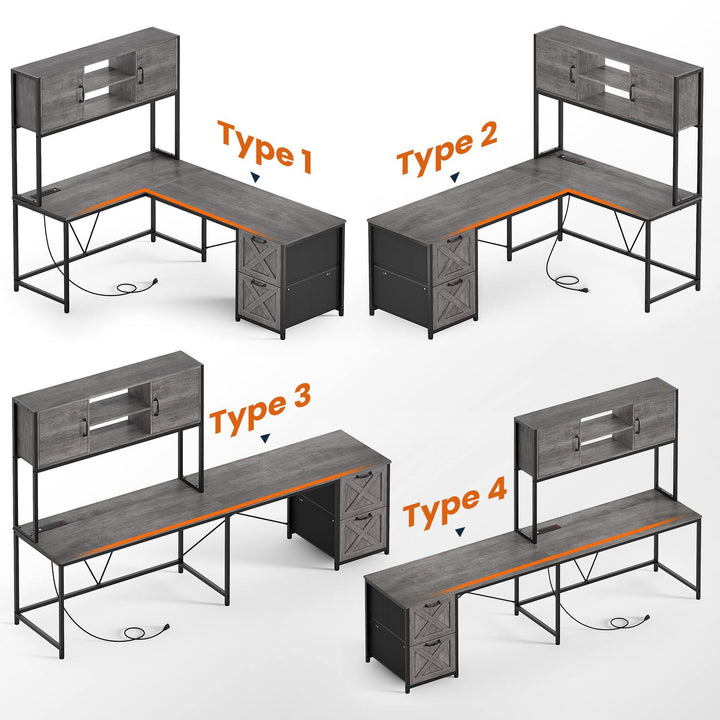 Type 1

Type 2

Type 3

Type 4