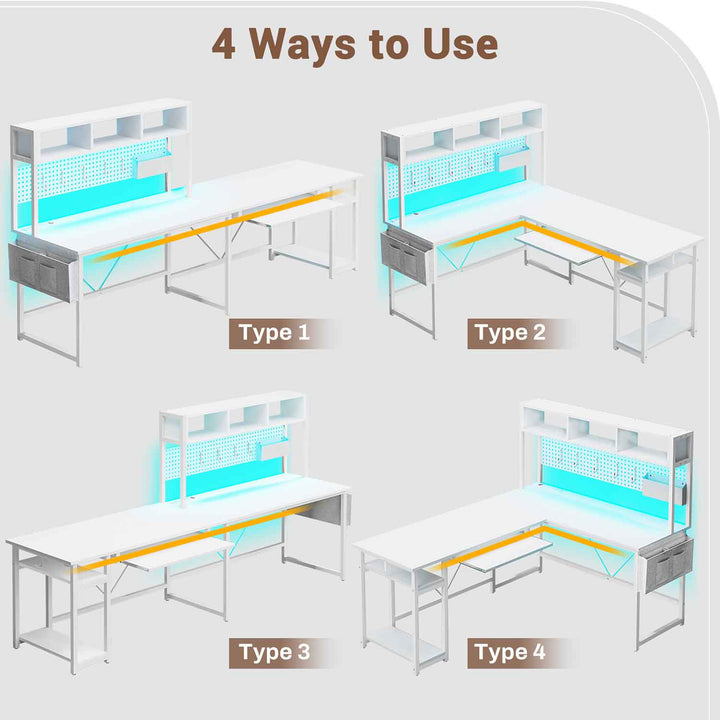 4 Ways to Use

Type 1

Type 2

Type 3

Type 4