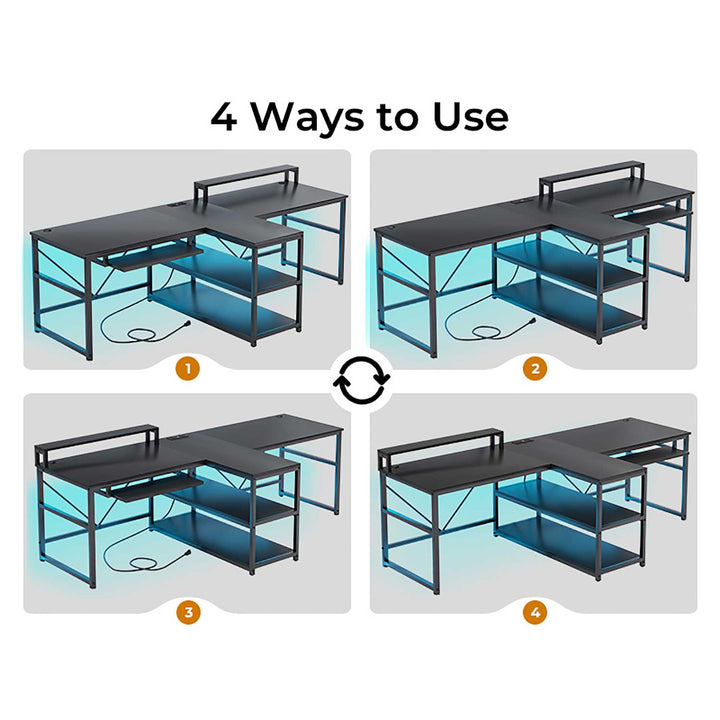 4 Ways to Use

1

2

3

4