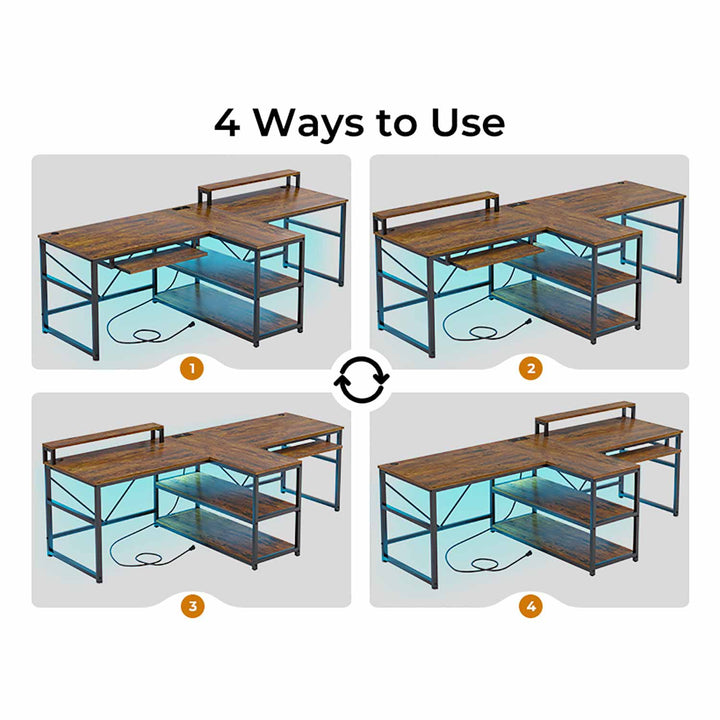 4 Ways to Use

1

2

3

4