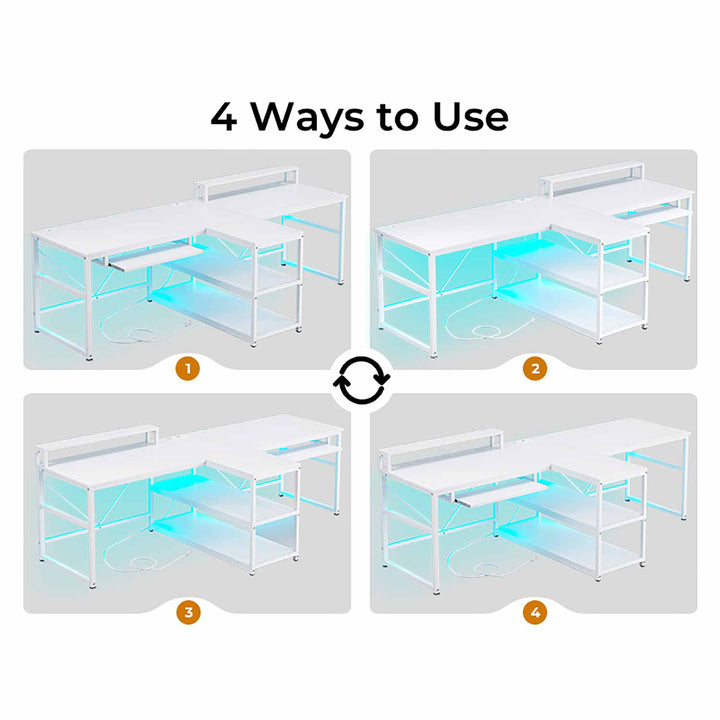 4 Ways to Use

1

2

3

4