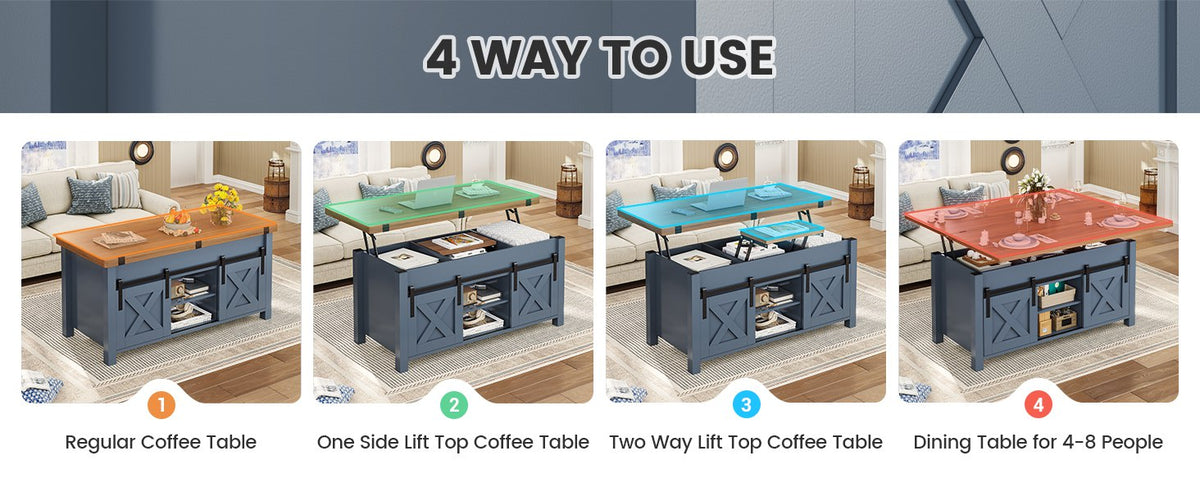 4 WAY TO USE

1

Regular Coffee Table

2

One Side Lift Top Coffee Table

3

Two Way Lift Top Coffee Table

4

Dining Table for 4-8 People