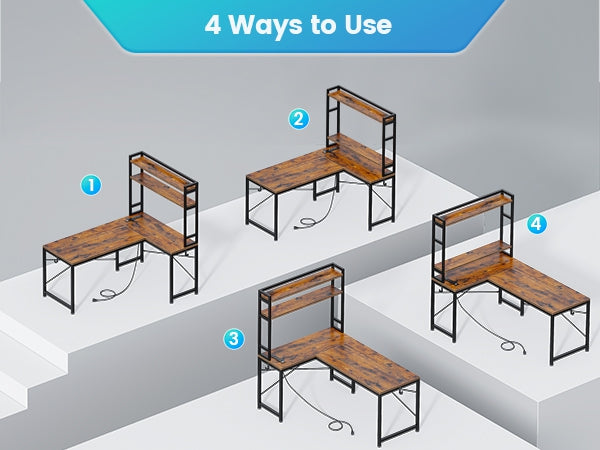 4 Ways to Use

1

2

3

4