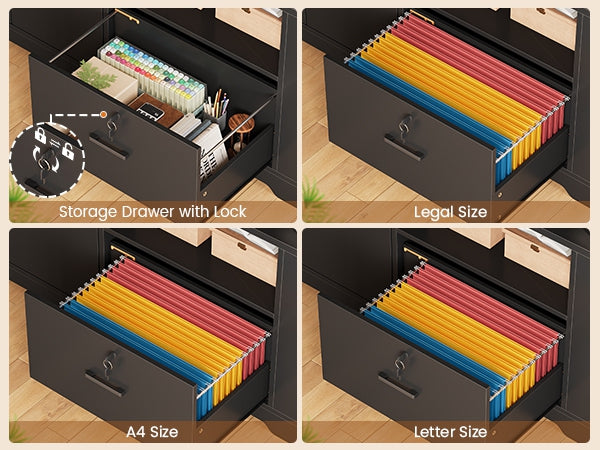 Storage Drawer with Lock

Legal Size

A4 Size

Letter Size