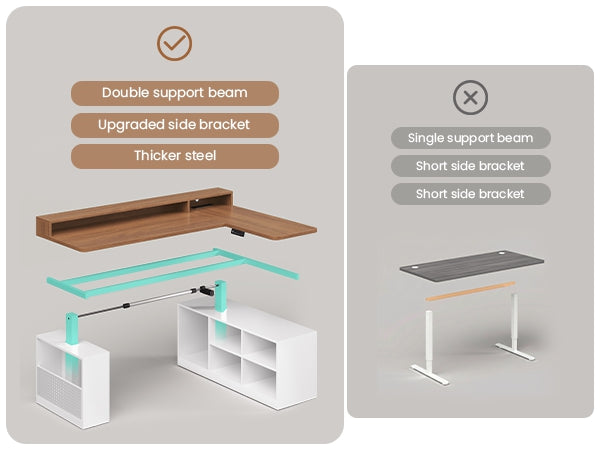 Double support beam
Upgraded side bracket
Thicker steel

Single support beam
Short side bracket
Short side bracket