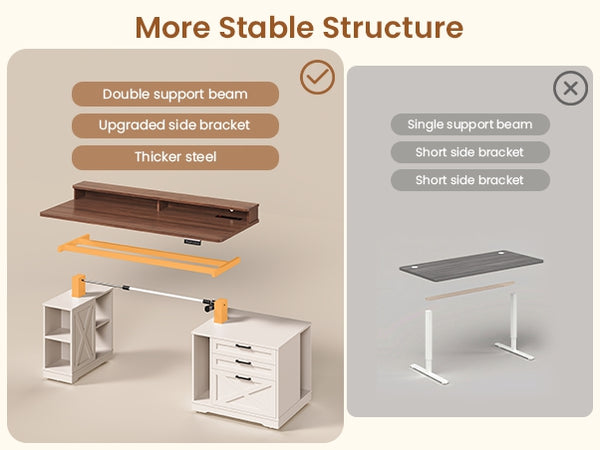 More Stable Structure

Double support beam

Upgraded side bracket

Thicker steel

Single support beam

Short side bracket

Short side bracket