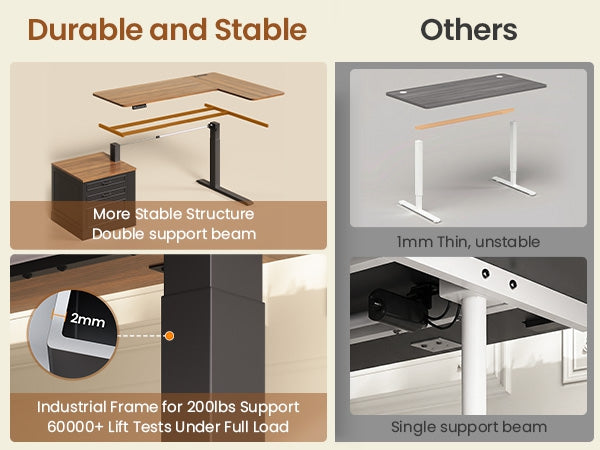 Durable and Stable

More Stable Structure
Double support beam

2mm

Industrial Frame for 200lbs Support
60000+ Lift Tests Under Full Load

Others

1mm Thin, unstable

Single support beam