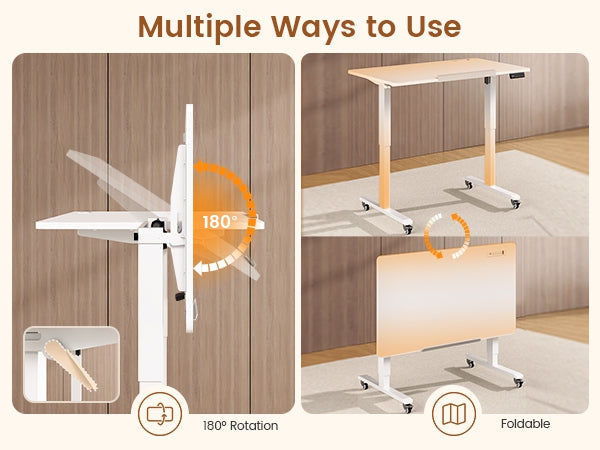 Multiple Ways to Use

180°

180° Rotation

Foldable