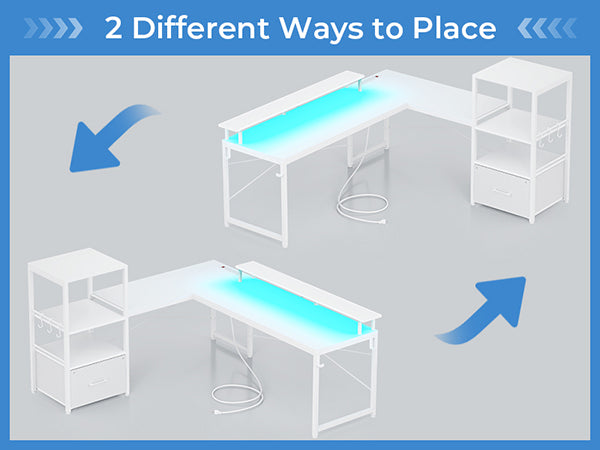 2 Different Ways to Place