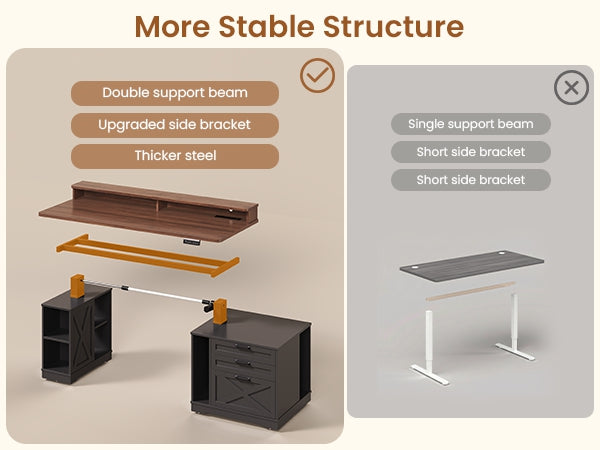 More Stable Structure

Double support beam

Upgraded side bracket

Thicker steel

Single support beam

Short side bracket

Short side bracket