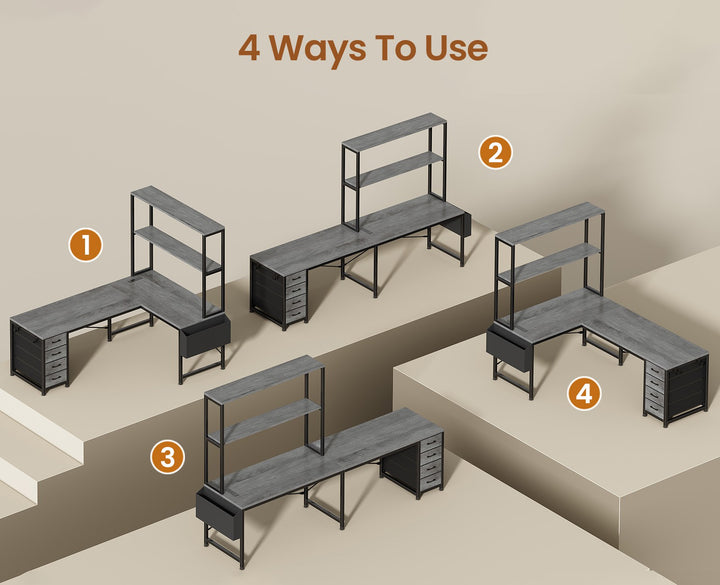 4 Ways To Use

2

1

4

3