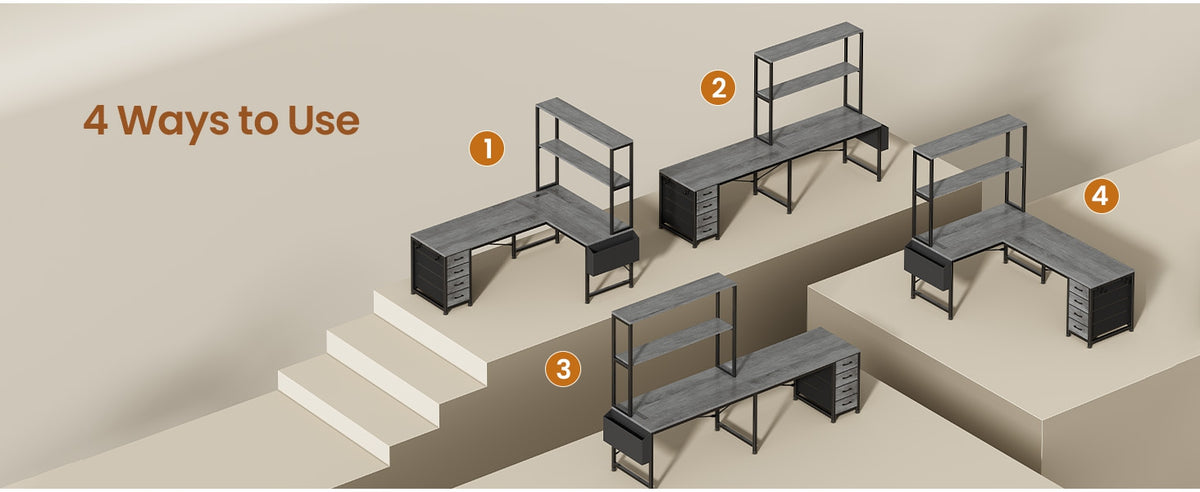 4 Ways to Use

1

2

3

4