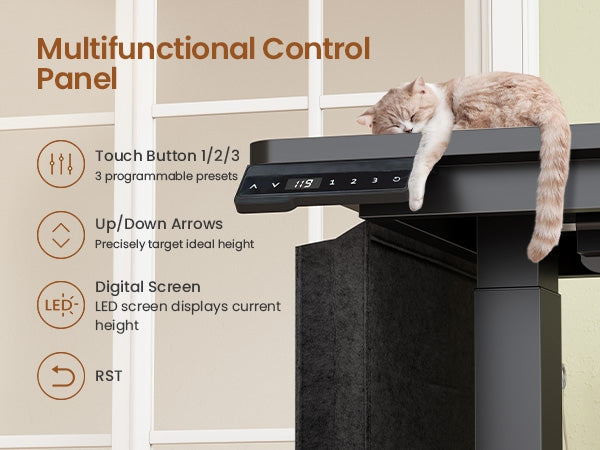 Multifunctional Control Panel

Touch Button 1/2/3
3 programmable presets

Up/Down Arrows
Precisely target ideal height

LED
Digital Screen
LED screen displays current height

RST

115 1 2 3