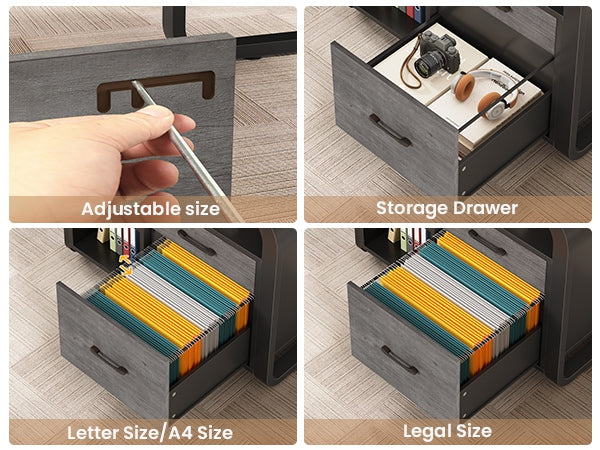 Adjustable size

Storage Drawer

Letter Size/A4 Size

Legal Size