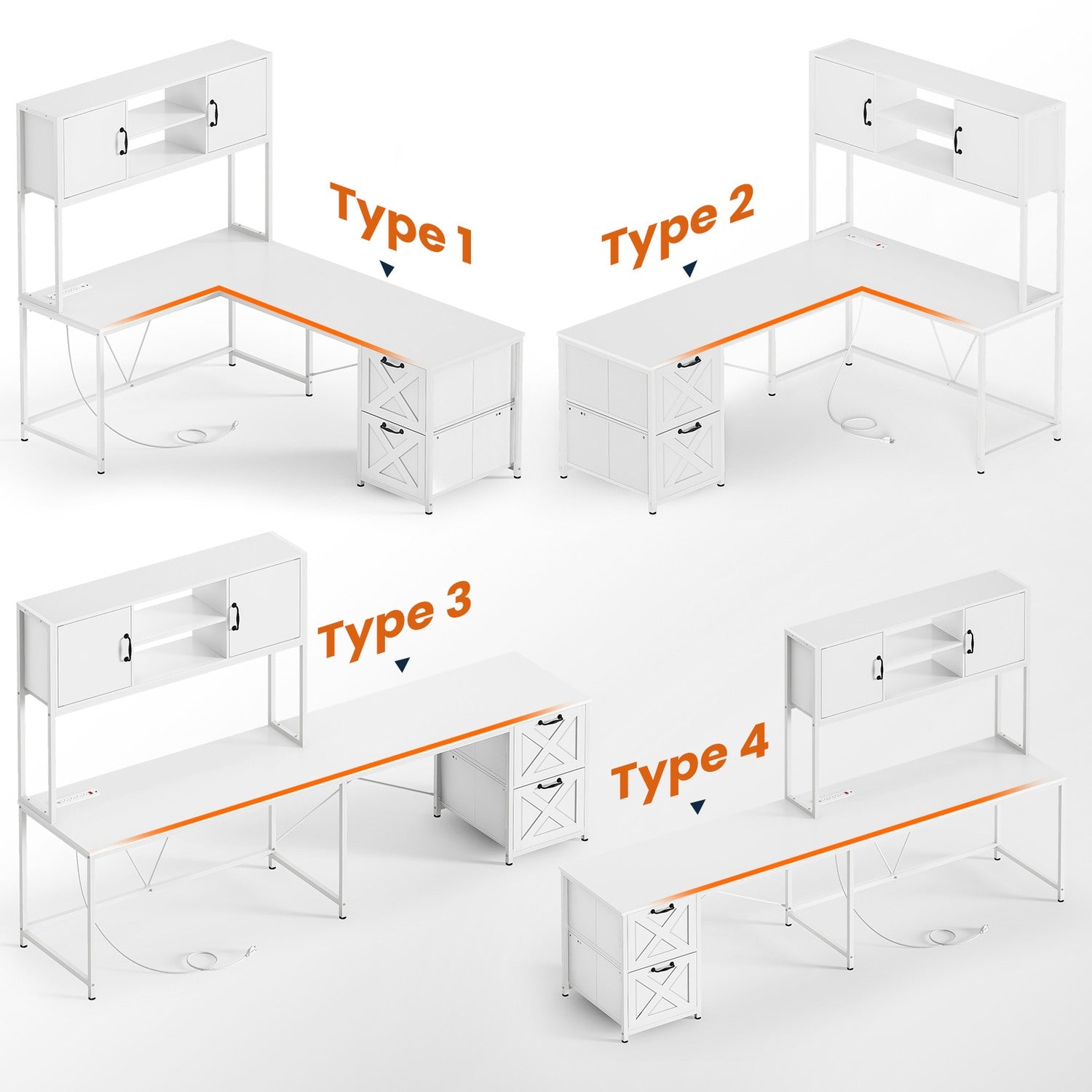 Type 1

Type 2

Type 3

Type 4