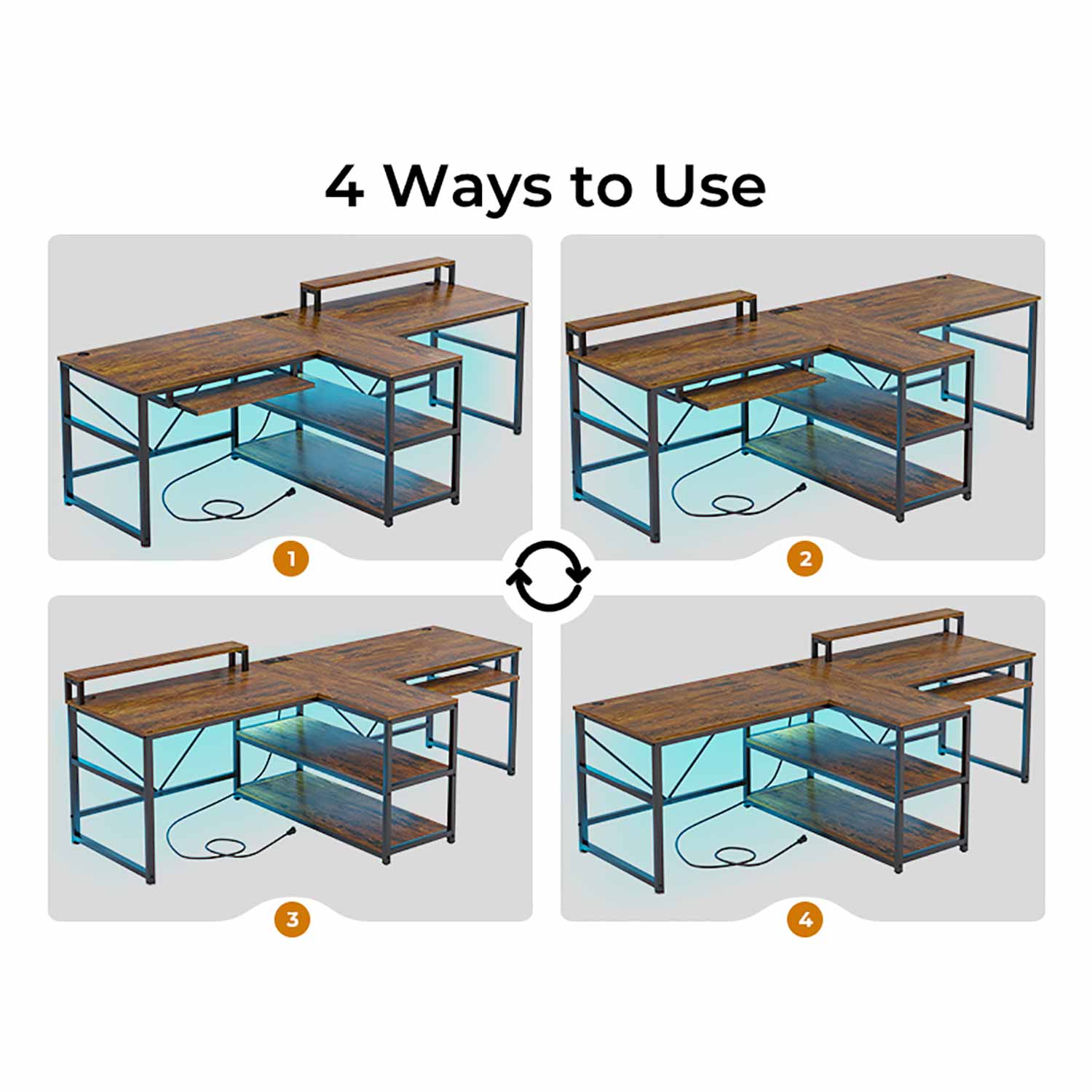 4 Ways to Use

1

2

3

4